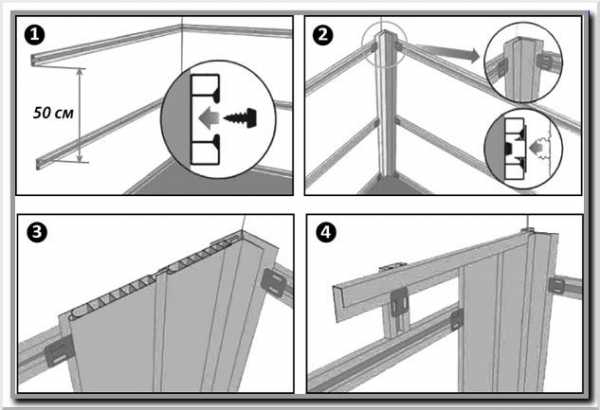 1

50 см

2

3

4