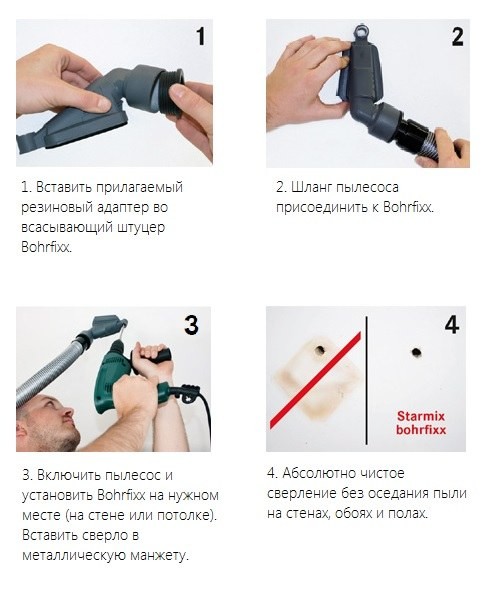 1

1. Вставить прилагаемый резиновый адаптер во всасывающий штуцер Bohrfixx.

2

2. Шланг пылесоса присоединить к Bohrfixx.

3

3. Включить пылесос и установить Bohrfixx на нужном месте (на стене или потолке). Вставить сверло в металлическую манжету.

4

Starmix bohrfixx

4. Абсолютно чистое сверление без оседания пыли на стенах, обоях и полах.