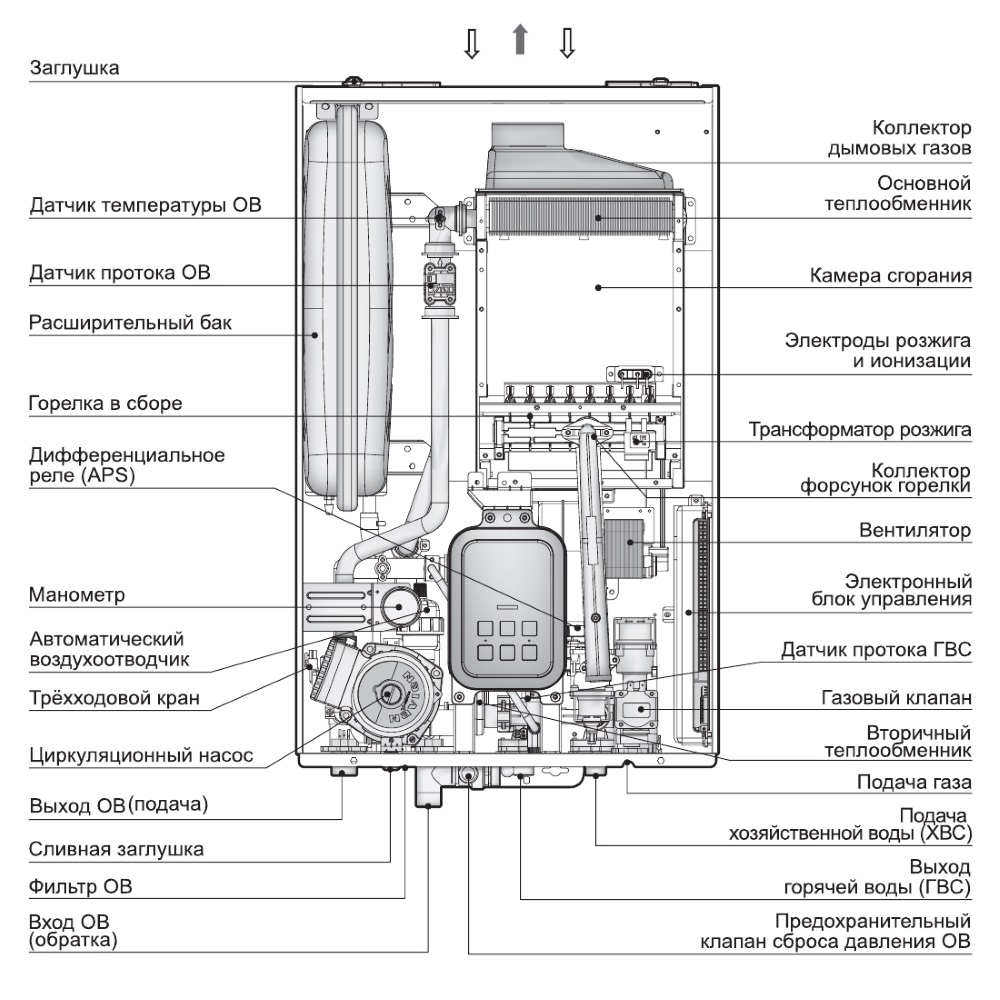 Заглушка

Датчик температуры ОВ

Датчик протока ОВ

Расширительный бак

Горелка в сборе

Дифференциальное реле (APS)

Манометр

Автоматический воздухоотводчик

Трёхходовой кран

Циркуляционный насос

Выход ОВ (подача)

Сливная заглушка

Фильтр ОВ

Вход ОВ (обратка)

Коллектор дымовых газов

Основной теплообменник

Камера сгорания

Электроды розжига и ионизации

Трансформатор розжига

Коллектор форсунок горелки

Вентилятор

Электронный блок управления

Датчик протока ГВС

Газовый клапан

Вторичный теплообменник

Подача газа

Подача хозяйственной воды (ХВС)

Выход горячей воды (ГВС)

Предохранительный клапан сброса давления ОВ