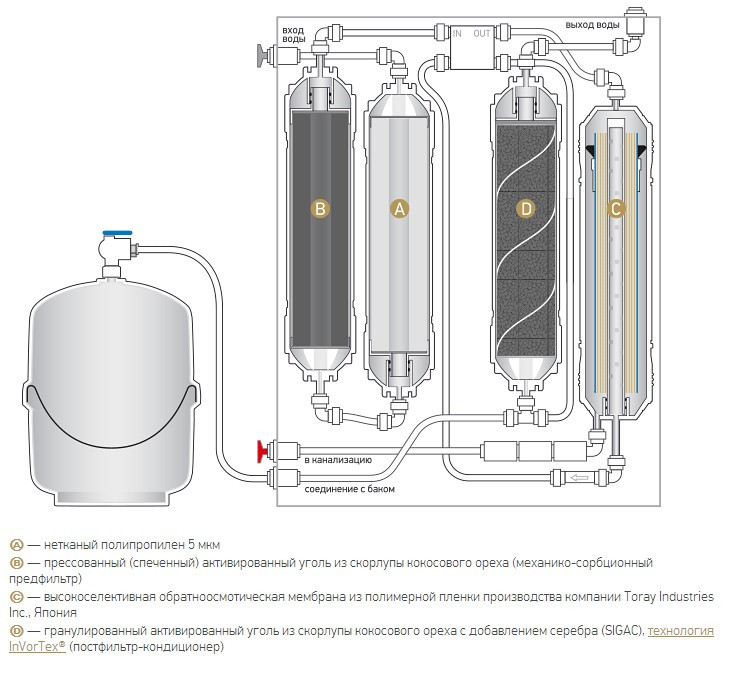 вход воды

IN OUT

выход воды

B

A

D

C

в канализацию

соединение с баком

A — нетканый полипропилен 5 мкм

B — прессованный (спеченный) активированный уголь из скорлупы кокосового ореха (механико-сорбционный предфильтр)

C — высокоселективная обратноосмотическая мембрана из полимерной пленки производства компании Toray Industries Inc., Япония

D — гранулированный активированный уголь из скорлупы кокосового ореха с добавлением серебра (SIGAC), технология InVorTex® (постфильтр-кондиционер)